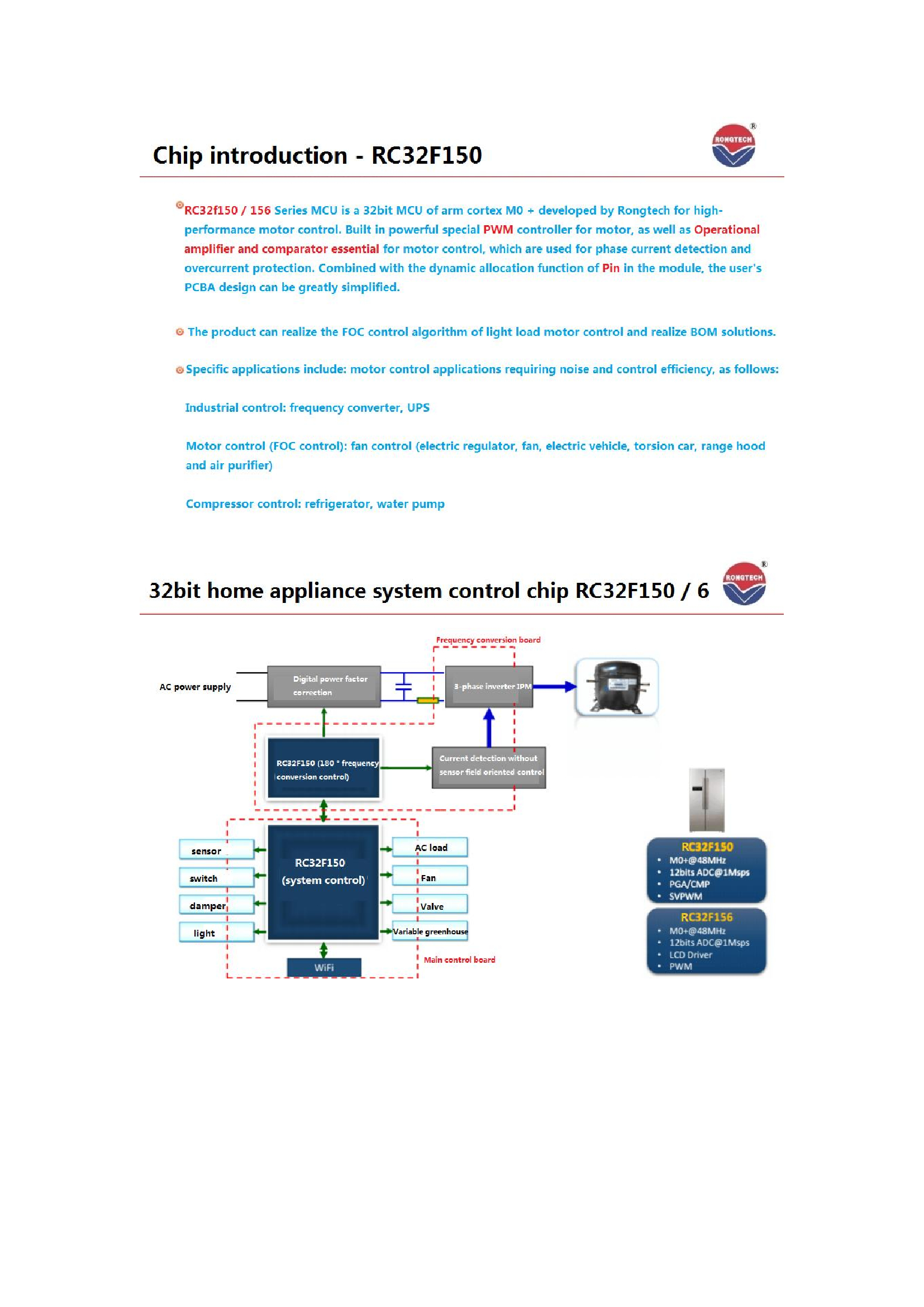 Chip introduction - RC32F150

RONGTECH ®

RC32f150 / 156 Series MCU is a 32bit MCU of arm cortex M0 + developed by Rongtech for high-performance motor control. Built in powerful special PWM controller for motor, as well as Operational amplifier and comparator essential for motor control, which are used for phase current detection and overcurrent protection. Combined with the dynamic allocation function of Pin in the module, the user's PCBA design can be greatly simplified.

The product can realize the FOC control algorithm of light load motor control and realize BOM solutions.

Specific applications include: motor control applications requiring noise and control efficiency, as follows:

Industrial control: frequency converter, UPS

Motor control (FOC control): fan control (electric regulator, fan, electric vehicle, torsion car, range hood and air purifier)

Compressor control: refrigerator, water pump

32bit home appliance system control chip RC32F150 / 6

RONGTECH ®

Frequency conversion board

AC power supply

Digital power factor correction

3-phase inverter IPM

RC32F150 (180 ° frequency conversion control)

Current detection without sensor field oriented control

sensor

switch

damper

light

RC32F150 (system control)

AC load

Fan

Valve

Variable greenhouse

WiFi

Main control board

RC32F150
• M0+@48MHz
• 12bits ADC@1Msps
• PGA/CMP
• SVPWM

RC32F156
• M0+@48MHz
• 12bits ADC@1Msps
• LCD Driver
• PWM