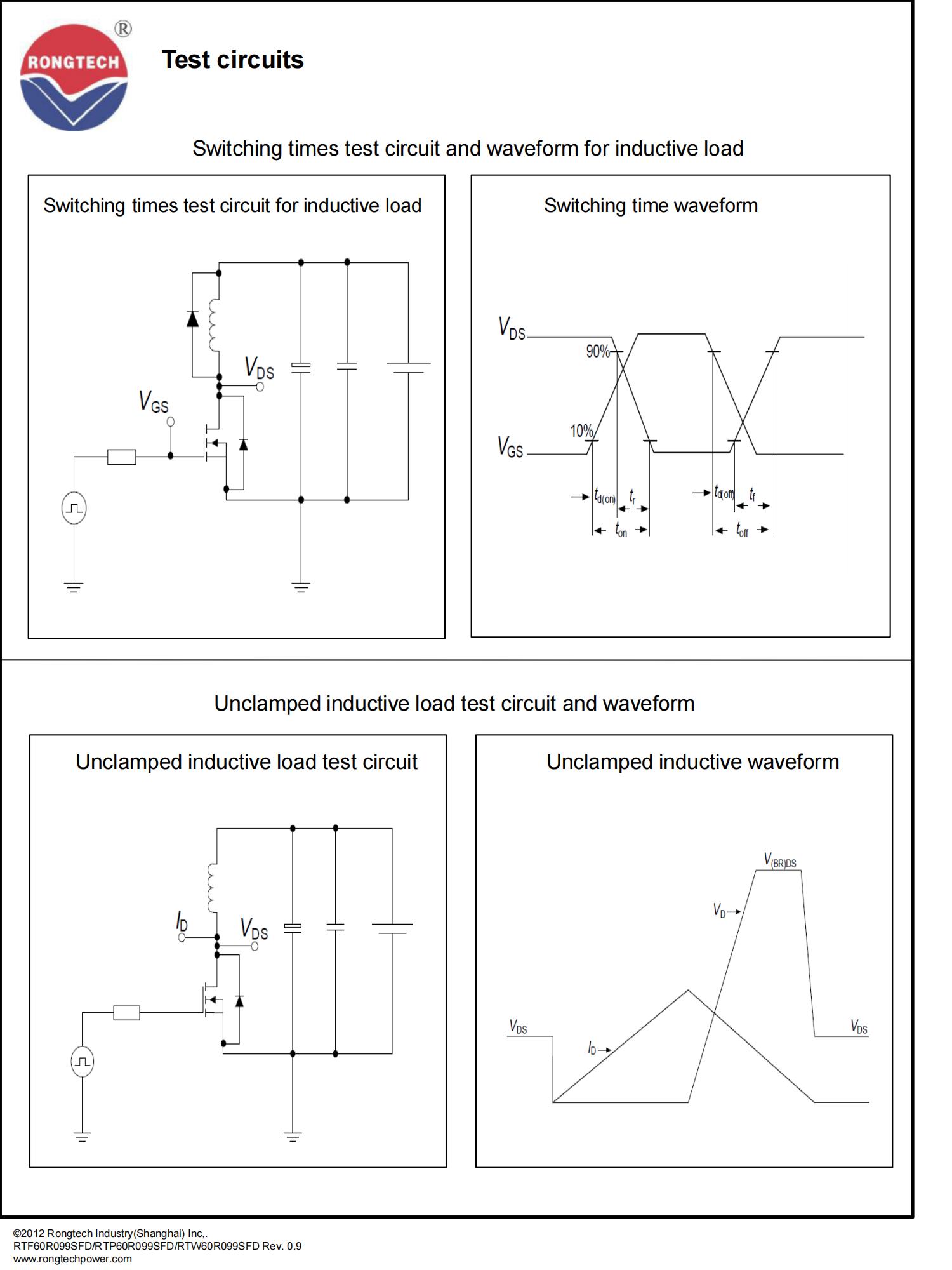 RONGTECH ®

Test circuits

Switching times test circuit and waveform for inductive load

Switching times test circuit for inductive load

$V_{DS}$

$V_{GS}$

Switching time waveform

$V_{DS}$

90%

10%

$V_{GS}$

$t_{d(on)}$ $t_r$

$t_{on}$

$t_{d(off)}$ $t_f$

$t_{off}$

Unclamped inductive load test circuit and waveform

Unclamped inductive load test circuit

$I_D$

$V_{DS}$

Unclamped inductive waveform

$V_{(BR)DS}$

$V_D$

$V_{DS}$

$I_D$

$V_{DS}$

©2012 Rongtech Industry(Shanghai) Inc,.
RTF60R099SFD/RTP60R099SFD/RTW60R099SFD Rev. 0.9
www.rongtechpower.com