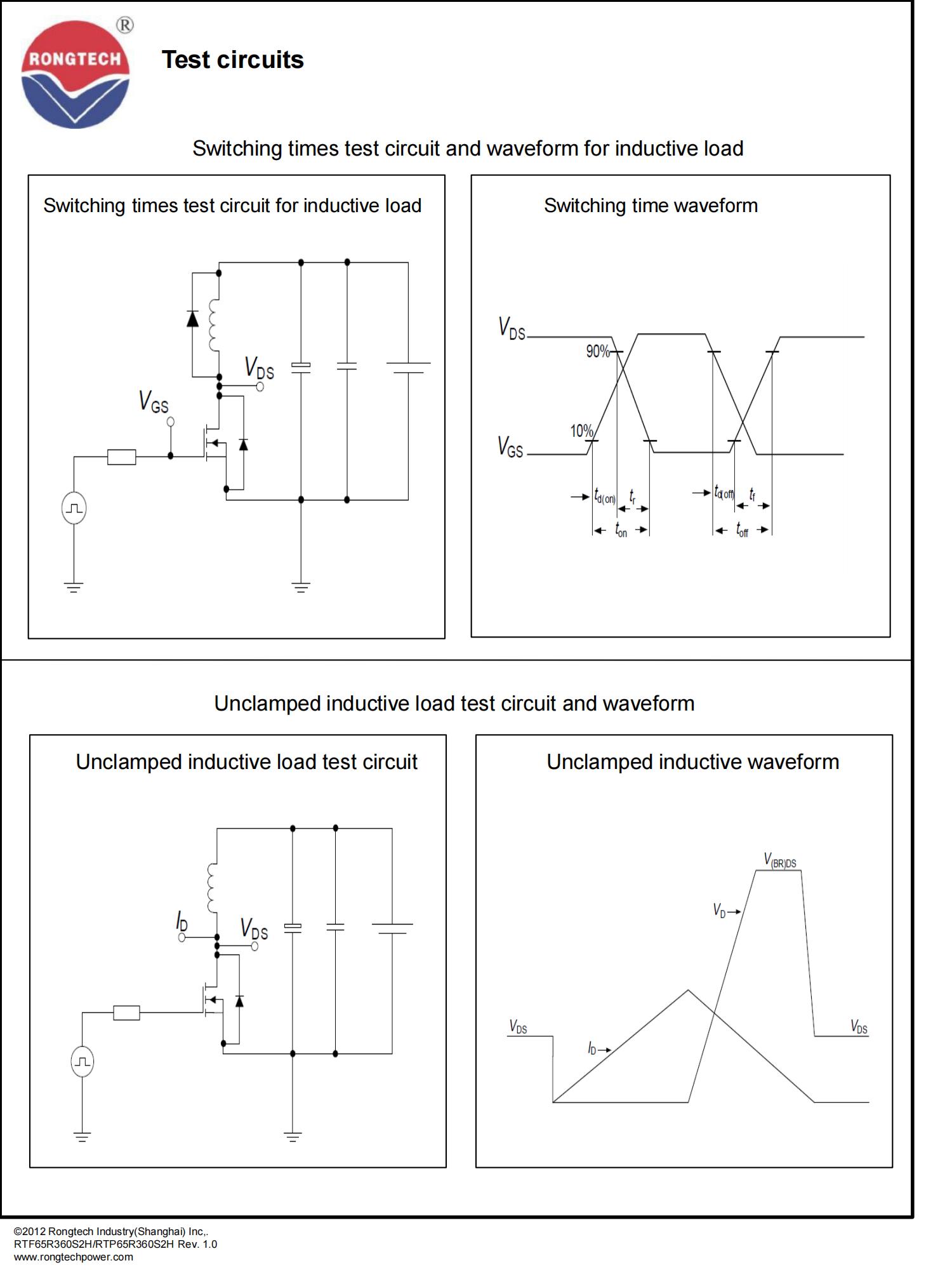 RONGTECH ®

Test circuits

Switching times test circuit and waveform for inductive load

Switching times test circuit for inductive load

$V_{DS}$

$V_{GS}$

Switching time waveform

$V_{DS}$

90%

10%

$V_{GS}$

$t_{d(on)}$ $t_r$

$t_{on}$

$t_{d(off)}$ $t_f$

$t_{off}$

Unclamped inductive load test circuit and waveform

Unclamped inductive load test circuit

$I_D$

$V_{DS}$

Unclamped inductive waveform

$V_{(BR)DS}$

$V_D$

$V_{DS}$

$I_D$

$V_{DS}$

©2012 Rongtech Industry(Shanghai) Inc,.
RTF65R360S2H/RTP65R360S2H Rev. 1.0
www.rongtechpower.com