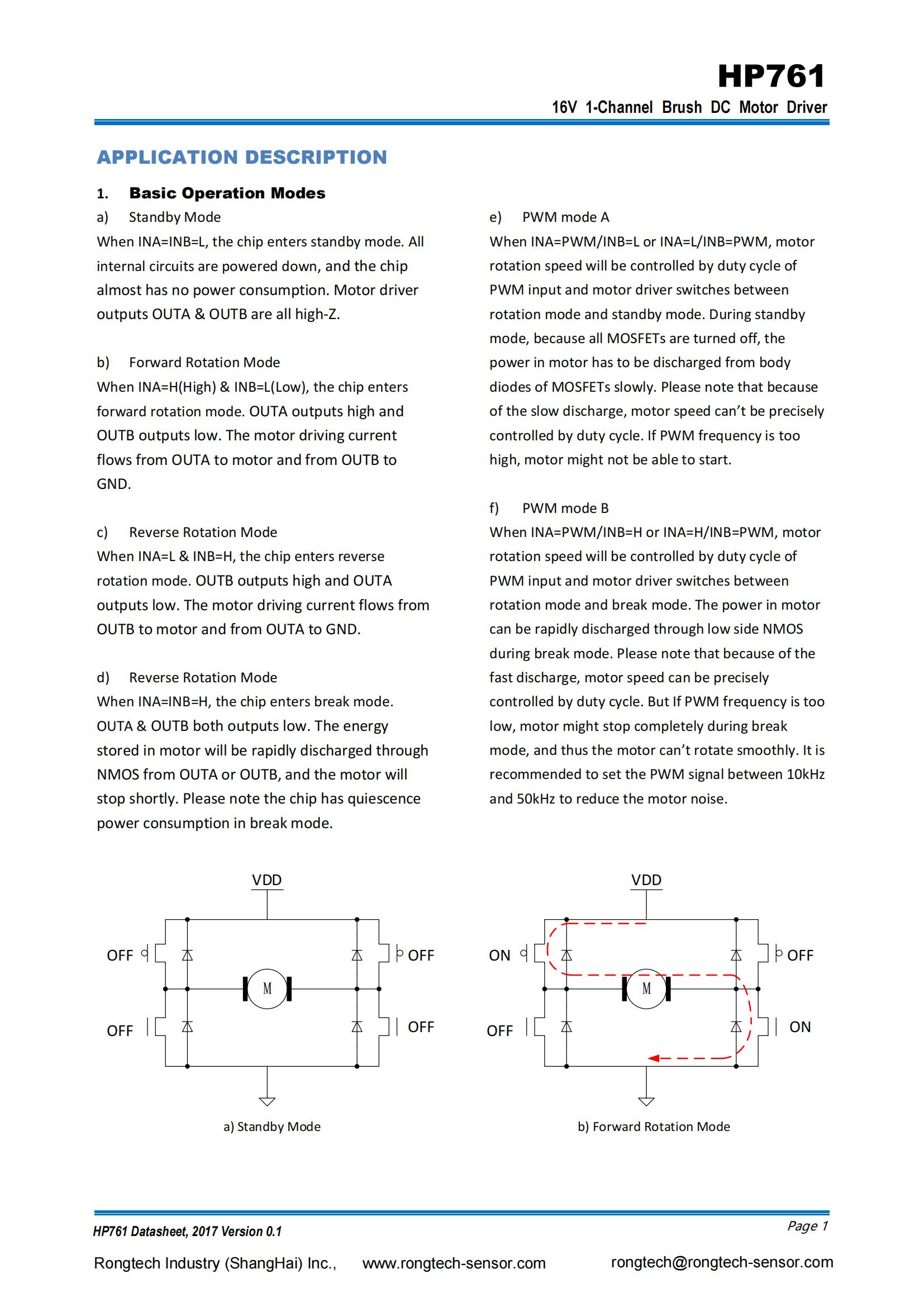 HP761

16V 1-Channel Brush DC Motor Driver

APPLICATION DESCRIPTION

1. Basic Operation Modes

a) Standby Mode

When INA=INB=L, the chip enters standby mode. All internal circuits are powered down, and the chip almost has no power consumption. Motor driver outputs OUTA & OUTB are all high-Z.

b) Forward Rotation Mode

When INA=H(High) & INB=L(Low), the chip enters forward rotation mode. OUTA outputs high and OUTB outputs low. The motor driving current flows from OUTA to motor and from OUTB to GND.

c) Reverse Rotation Mode

When INA=L & INB=H, the chip enters reverse rotation mode. OUTB outputs high and OUTA outputs low. The motor driving current flows from OUTB to motor and from OUTA to GND.

d) Reverse Rotation Mode

When INA=INB=H, the chip enters break mode. OUTA & OUTB both outputs low. The energy stored in motor will be rapidly discharged through NMOS from OUTA or OUTB, and the motor will stop shortly. Please note the chip has quiescence power consumption in break mode.

e) PWM mode A

When INA=PWM/INB=L or INA=L/INB=PWM, motor rotation speed will be controlled by duty cycle of PWM input and motor driver switches between rotation mode and standby mode. During standby mode, because all MOSFETs are turned off, the power in motor has to be discharged from body diodes of MOSFETs slowly. Please note that because of the slow discharge, motor speed can't be precisely controlled by duty cycle. If PWM frequency is too high, motor might not be able to start.

f) PWM mode B

When INA=PWM/INB=H or INA=H/INB=PWM, motor rotation speed will be controlled by duty cycle of PWM input and motor driver switches between rotation mode and break mode. The power in motor can be rapidly discharged through low side NMOS during break mode. Please note that because of the fast discharge, motor speed can be precisely controlled by duty cycle. But If PWM frequency is too low, motor might stop completely during break mode, and thus the motor can't rotate smoothly. It is recommended to set the PWM signal between 10kHz and 50kHz to reduce the motor noise.

VDD
OFF
OFF
M
OFF
OFF
a) Standby Mode

VDD
ON
OFF
M
OFF
ON
b) Forward Rotation Mode

HP761 Datasheet, 2017 Version 0.1
Page 1

Rongtech Industry (ShangHai) Inc., www.rongtech-sensor.com rongtech@rongtech-sensor.com