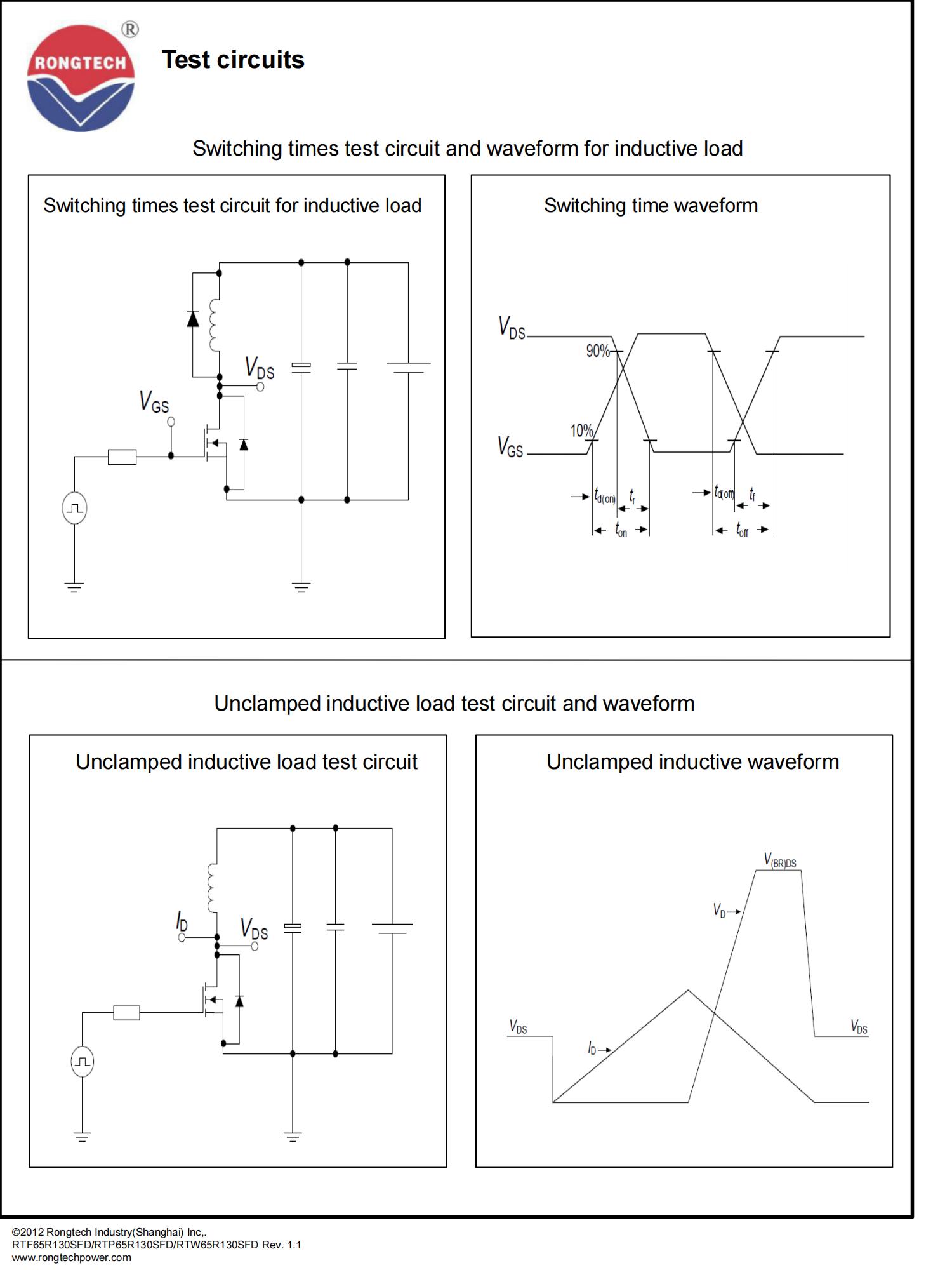 RONGTECH ®

Test circuits

Switching times test circuit and waveform for inductive load

Switching times test circuit for inductive load

$V_{DS}$

$V_{GS}$

Switching time waveform

$V_{DS}$

90%

10%

$V_{GS}$

$t_{d(on)}$ $t_r$

$t_{on}$

$t_{d(off)}$ $t_f$

$t_{off}$

Unclamped inductive load test circuit and waveform

Unclamped inductive load test circuit

$I_D$

$V_{DS}$

Unclamped inductive waveform

$V_{(BR)DS}$

$V_D$

$V_{DS}$

$I_D$

$V_{DS}$

©2012 Rongtech Industry(Shanghai) Inc,.
RTF65R130SFD/RTP65R130SFD/RTW65R130SFD Rev. 1.1
www.rongtechpower.com